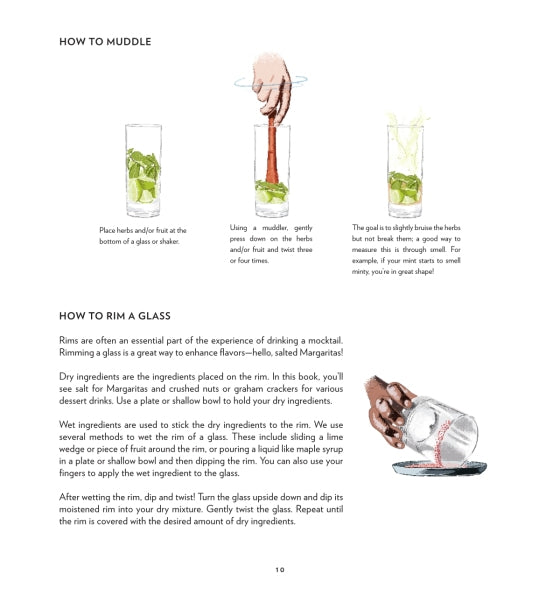 HOW TO MUDDLE

Place herbs and/or fruit at the bottom of a glass or shaker.

Using a muddler, gently press down on the herbs and/or fruit and twist three or four times.

The goal is to slightly bruise the herbs but not break them; a good way to measure this is through smell. For example, if your mint starts to smell minty, you're in great shape!

HOW TO RIM A GLASS

Rims are often an essential part of the experience of drinking a mocktail. Rimming a glass is a great way to enhance flavors—hello, salted Margaritas!

Dry ingredients are the ingredients placed on the rim. In this book, you'll see salt for Margaritas and crushed nuts or graham crackers for various dessert drinks. Use a plate or shallow bowl to hold your dry ingredients.

Wet ingredients are used to stick the dry ingredients to the rim. We use several methods to wet the rim of a glass. These include sliding a lime wedge or piece of fruit around the rim, or pouring a liquid like maple syrup in a plate or shallow bowl and then dipping the rim. You can also use your fingers to apply the wet ingredient to the glass.

After wetting the rim, dip and twist! Turn the glass upside down and dip its moistened rim into your dry mixture. Gently twist the glass. Repeat until the rim is covered with the desired amount of dry ingredients.

10